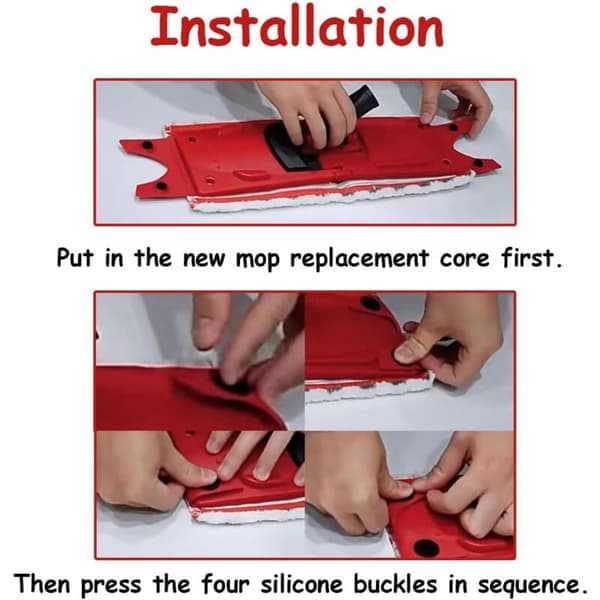 Installation

Put in the new mop replacement core first.

Then press the four silicone buckles in sequence.