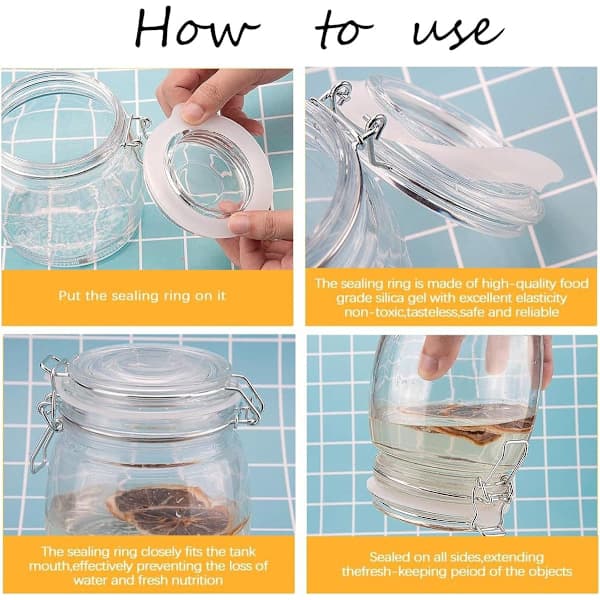 How to use

Put the sealing ring on it

The sealing ring is made of high-quality food grade silica gel with excellent elasticity non-toxic,tasteless,safe and reliable

The sealing ring closely fits the tank mouth,effectively preventing the loss of water and fresh nutrition

Sealed on all sides,extending thefresh-keeping peiod of the objects