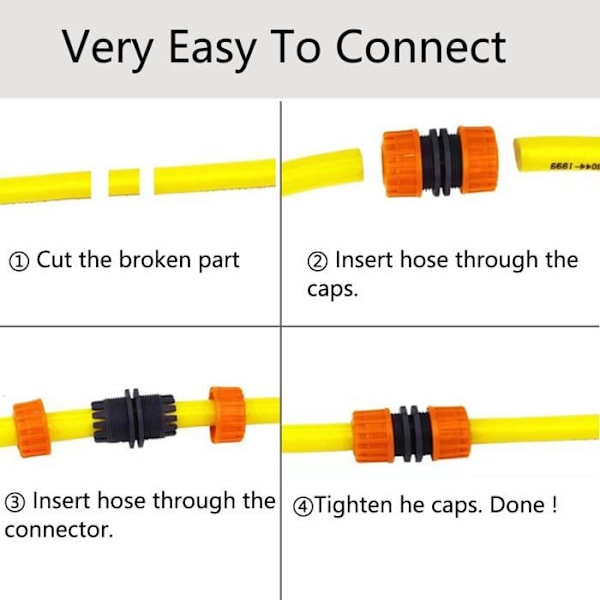 Very Easy To Connect

① Cut the broken part

② Insert hose through the caps.

③ Insert hose through the connector.

④Tighten he caps. Done !