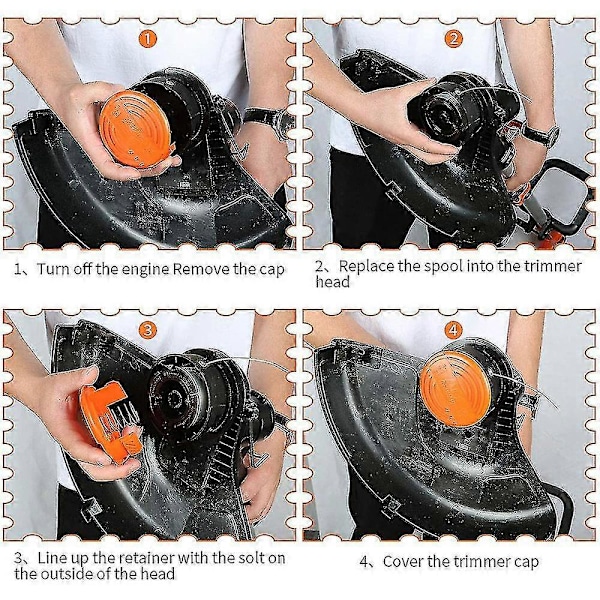 1

2

1、Turn off the engine Remove the cap

2、Replace the spool into the trimmer head

3

4

3、Line up the retainer with the solt on the outside of the head

4、Cover the trimmer cap