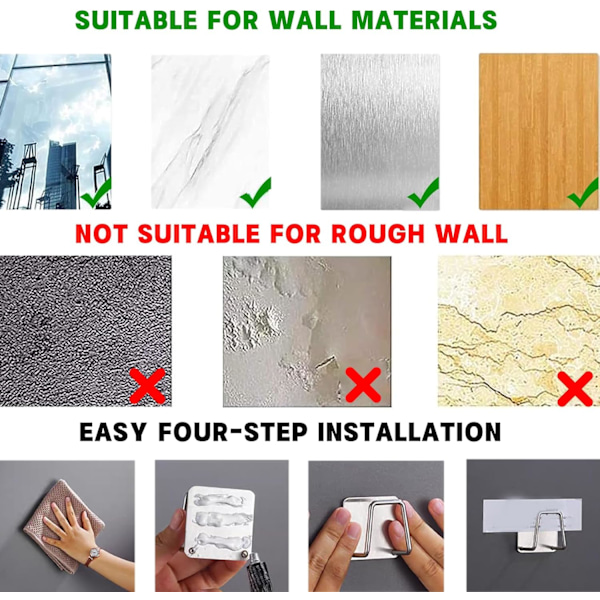 SUITABLE FOR WALL MATERIALS

NOT SUITABLE FOR ROUGH WALL

EASY FOUR-STEP INSTALLATION