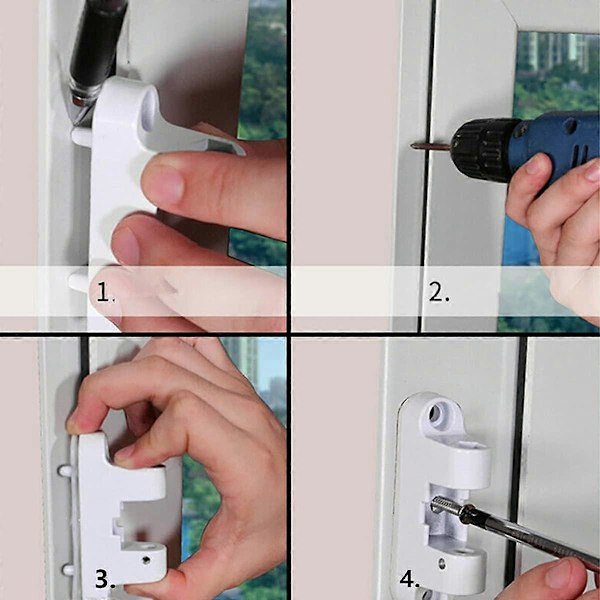 1.

2.

3.

4.