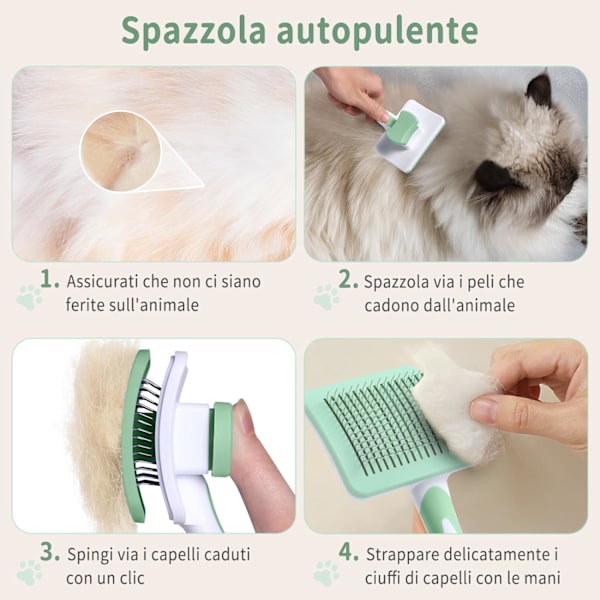 Spazzola autopulente

1. Assicurati che non ci siano ferite sull'animale

2. Spazzola via i peli che cadono dall'animale

3. Spingi via i capelli caduti con un clic

4. Strappare delicatamente i ciuffi di capelli con le mani