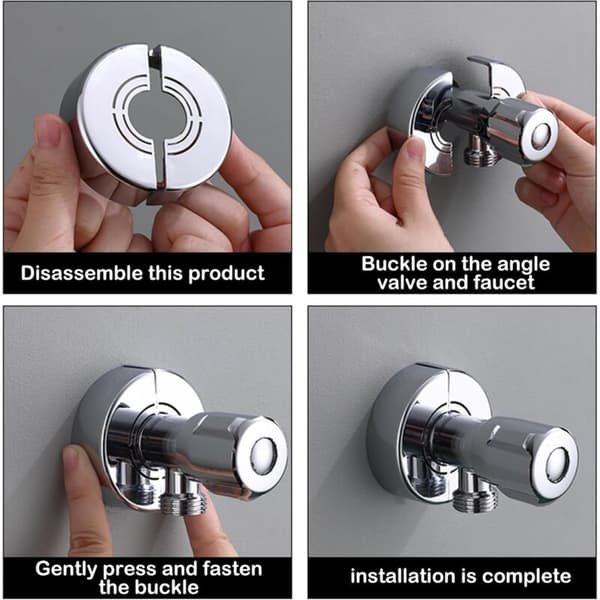 Disassemble this product

Buckle on the angle valve and faucet

Gently press and fasten the buckle

installation is complete