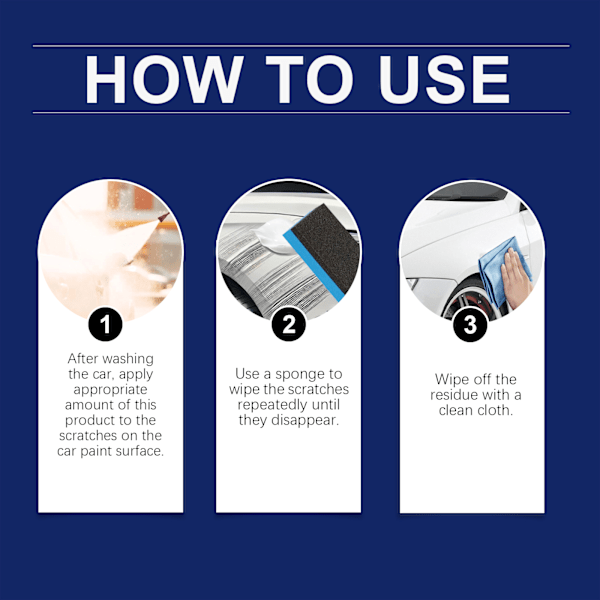 HOW TO USE

1

After washing the car, apply appropriate amount of this product to the scratches on the car paint surface.

2

Use a sponge to wipe the scratches repeatedly until they disappear.

3

Wipe off the residue with a clean cloth.