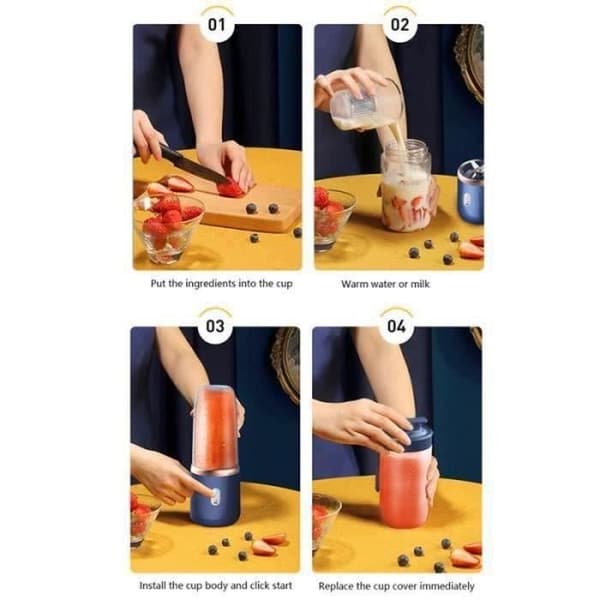 01

Put the ingredients into the cup

02

Warm water or milk

03

Install the cup body and click start

04

Replace the cup cover immediately