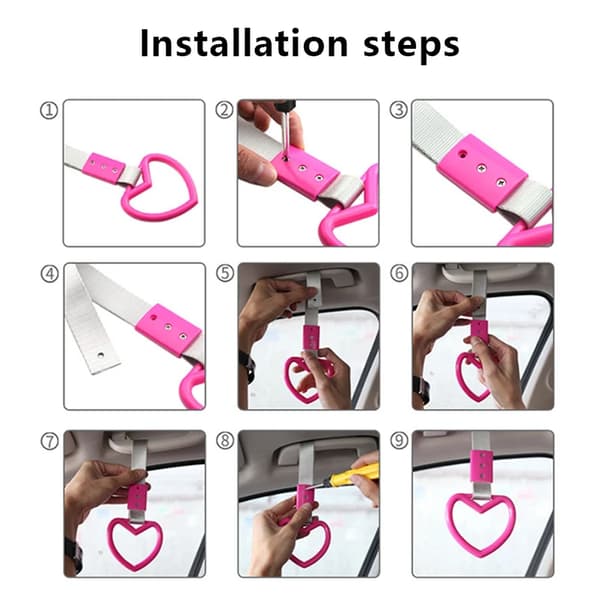 Installation steps

①

②

③

④

⑤

⑥

⑦

⑧

⑨