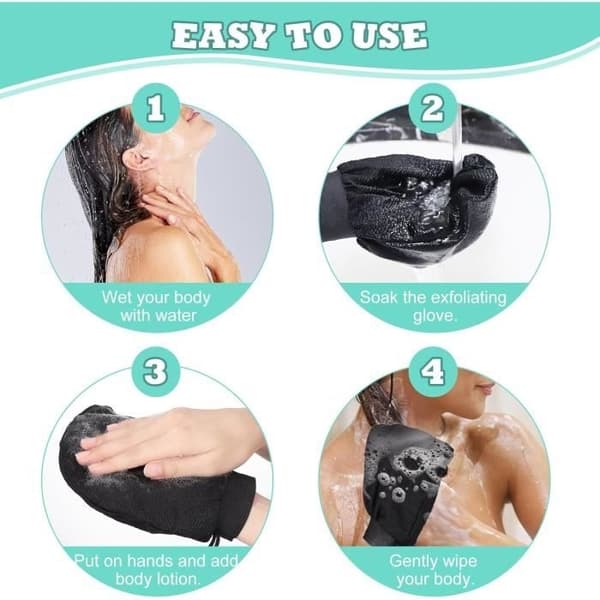 EASY TO USE

1

Wet your body with water

2

Soak the exfoliating glove.

3

Put on hands and add body lotion.

4

Gently wipe your body.