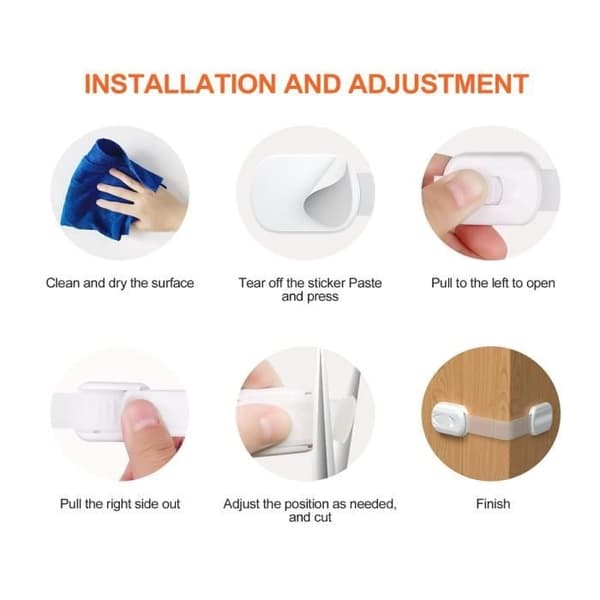 INSTALLATION AND ADJUSTMENT

Clean and dry the surface

Tear off the sticker Paste and press

Pull to the left to open

Pull the right side out

Adjust the position as needed, and cut

Finish