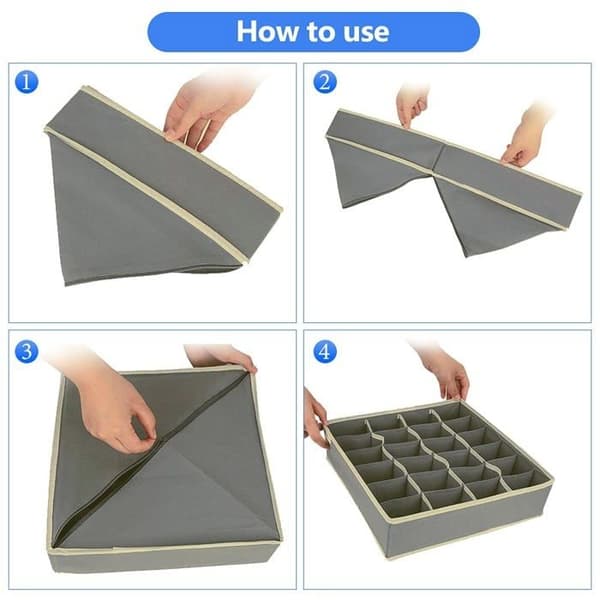 How to use

1

2

3

4