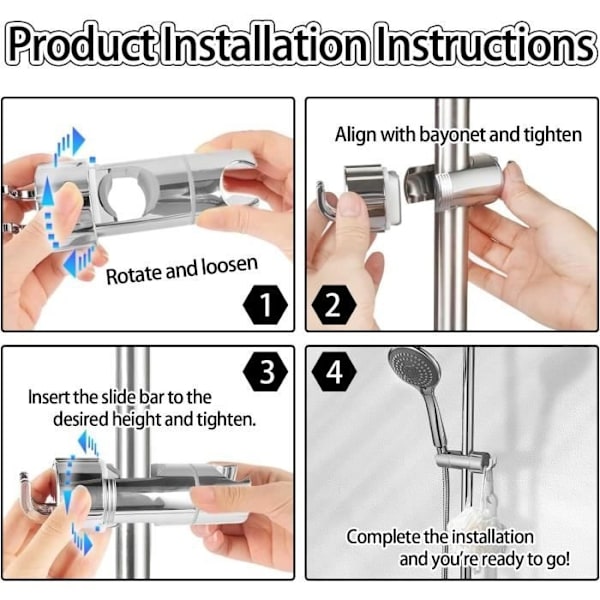 Product Installation Instructions

Rotate and loosen

1

Align with bayonet and tighten

2

3

Insert the slide bar to the desired height and tighten.

4

Complete the installation and you're ready to go!