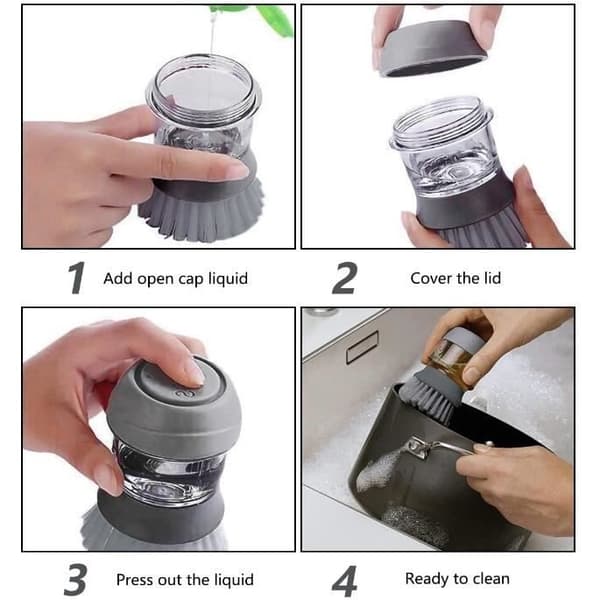 1 Add open cap liquid

2 Cover the lid

3 Press out the liquid

4 Ready to clean