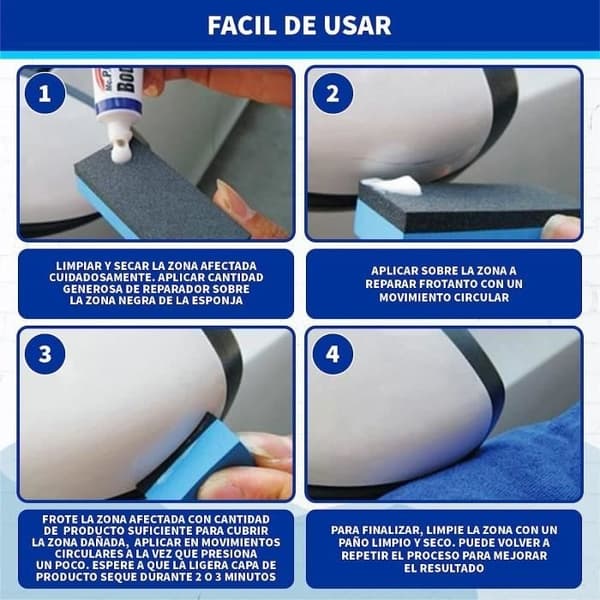 FACIL DE USAR

1

LIMPIAR Y SECAR LA ZONA AFECTADA CUIDADOSAMENTE. APLICAR CANTIDAD GENEROSA DE REPARADOR SOBRE LA ZONA NEGRA DE LA ESPONJA

2

APLICAR SOBRE LA ZONA A REPARAR FROTANTO CON UN MOVIMIENTO CIRCULAR

3

FROTE LA ZONA AFECTADA CON CANTIDAD DE PRODUCTO SUFICIENTE PARA CUBRIR LA ZONA DAÑADA, APLICAR EN MOVIMIENTOS CIRCULARES A LA VEZ QUE PRESIONA UN POCO. ESPERE A QUE LA LIGERA CAPA DE PRODUCTO SEQUE DURANTE 2 O 3 MINUTOS

4

PARA FINALIZAR, LIMPIE LA ZONA CON UN PAÑO LIMPIO Y SECO. PUEDE VOLVER A REPETIR EL PROCESO PARA MEJORAR EL RESULTADO