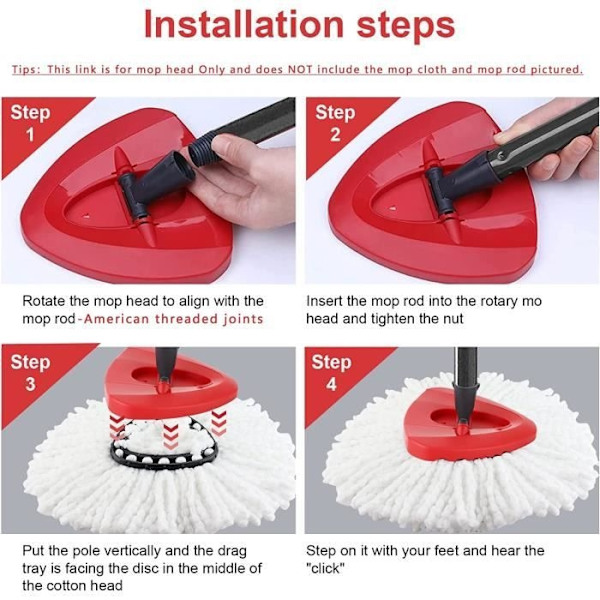 Installation steps

Tips: This link is for mop head Only and does NOT include the mop cloth and mop rod pictured.

Step 1

Rotate the mop head to align with the mop rod-American threaded joints

Step 2

Insert the mop rod into the rotary mo head and tighten the nut

Step 3

Put the pole vertically and the drag tray is facing the disc in the middle of the cotton head

Step 4

Step on it with your feet and hear the "click"