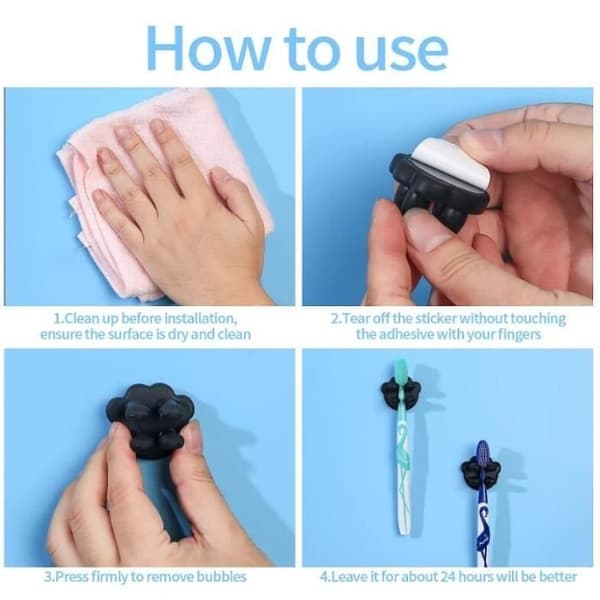 How to use

1.Clean up before installation, ensure the surface is dry and clean

2.Tear off the sticker without touching the adhesive with your fingers

3.Press firmly to remove bubbles

4.Leave it for about 24 hours will be better