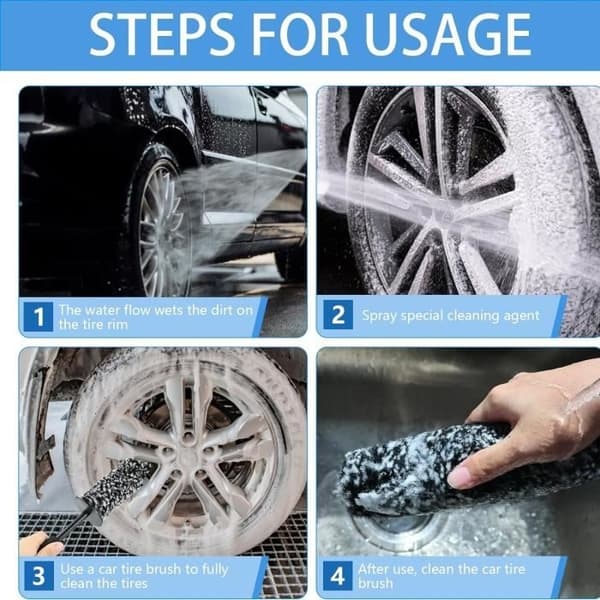 STEPS FOR USAGE

1 The water flow wets the dirt on the tire rim

2 Spray special cleaning agent

3 Use a car tire brush to fully clean the tires

4 After use, clean the car tire brush