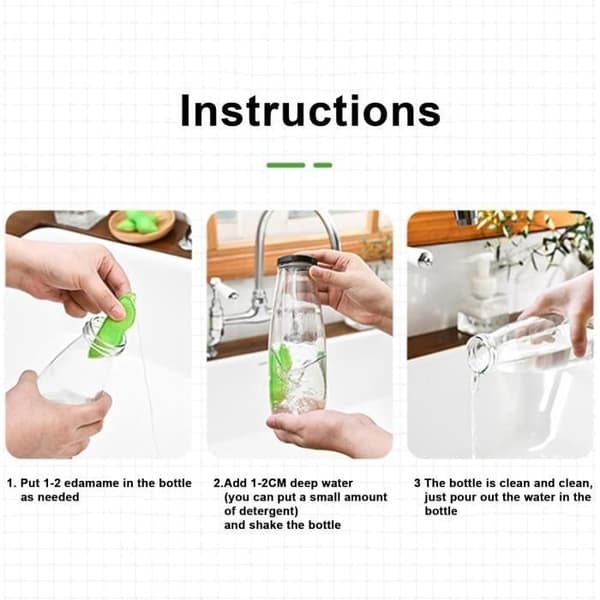 Instructions

1. Put 1-2 edamame in the bottle as needed

2.Add 1-2CM deep water (you can put a small amount of detergent) and shake the bottle

3 The bottle is clean and clean, just pour out the water in the bottle