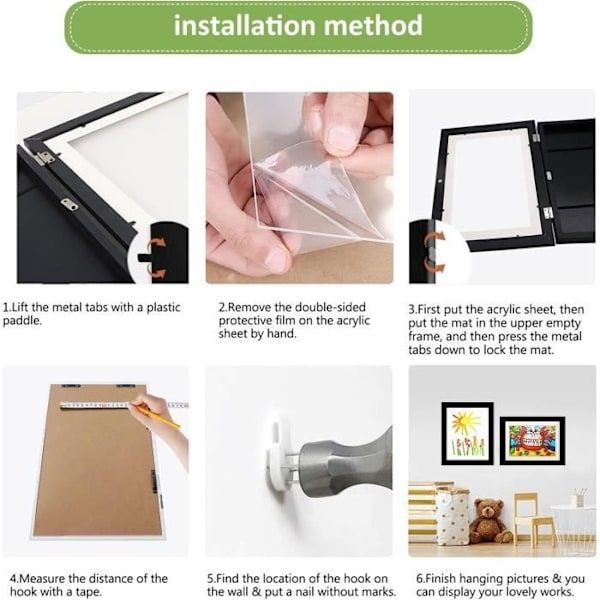 installation method

1.Lift the metal tabs with a plastic paddle.

2.Remove the double-sided protective film on the acrylic sheet by hand.

3.First put the acrylic sheet, then put the mat in the upper empty frame, and then press the metal tabs down to lock the mat.

4.Measure the distance of the hook with a tape.

5.Find the location of the hook on the wall & put a nail without marks.

6.Finish hanging pictures & you can display your lovely works.