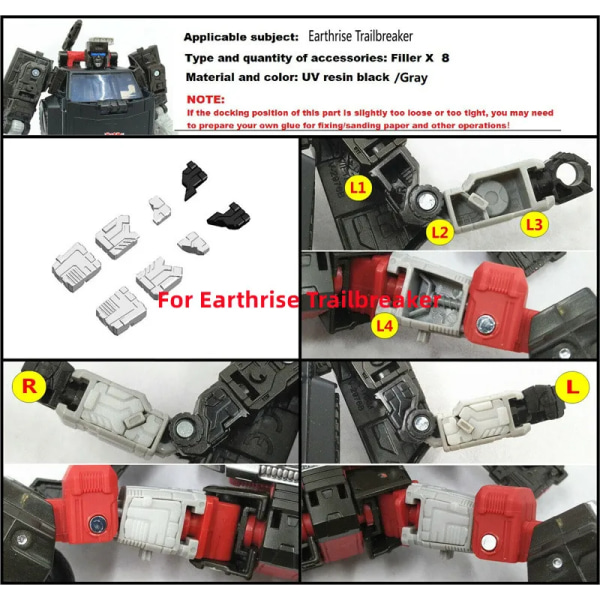 Applicable subject: Earthrise Trailbreaker
Type and quantity of accessories: Filler X 8
Material and color: UV resin black /Gray
NOTE:
If the docking position of this part is slightly too loose or too tight, you may need to prepare your own glue for fixing/sanding paper and other operations!

For Earthrise Trailbreaker

L1
L2
L3
L4

R

L