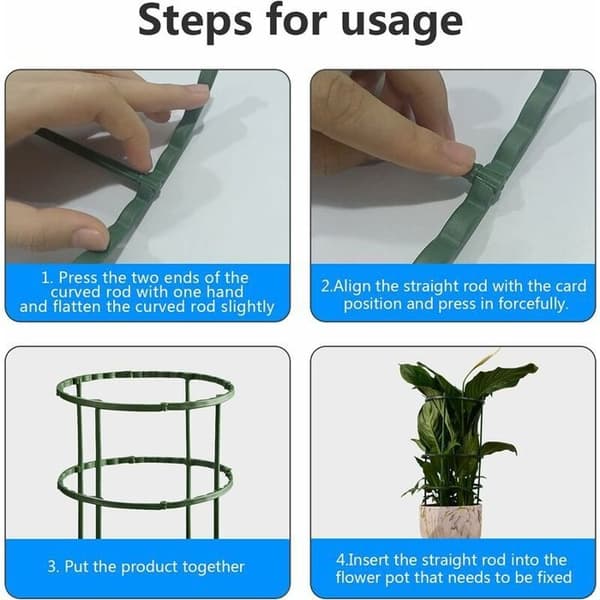 Steps for usage

1. Press the two ends of the curved rod with one hand and flatten the curved rod slightly

2.Align the straight rod with the card position and press in forcefully.

3. Put the product together

4.Insert the straight rod into the flower pot that needs to be fixed