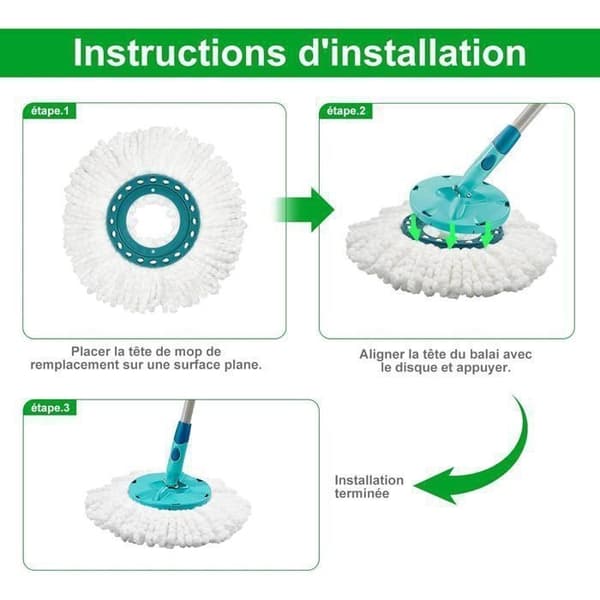 Instructions d'installation

étape.1

Placer la tête de mop de remplacement sur une surface plane.

étape.2

Aligner la tête du balai avec le disque et appuyer.

étape.3

Installation terminée