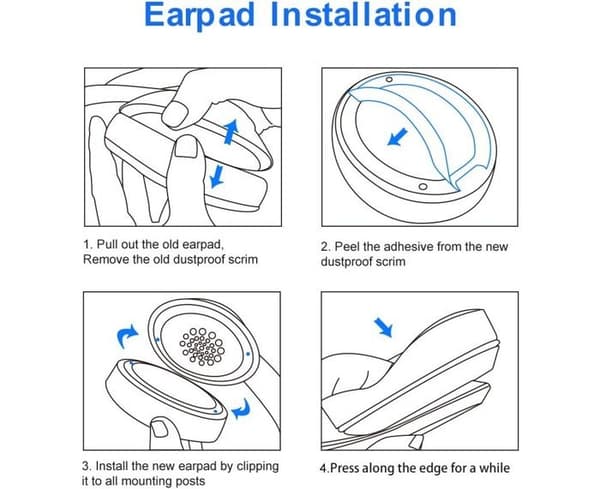 Earpad Installation

1. Pull out the old earpad, Remove the old dustproof scrim

2. Peel the adhesive from the new dustproof scrim

3. Install the new earpad by clipping it to all mounting posts

4.Press along the edge for a while