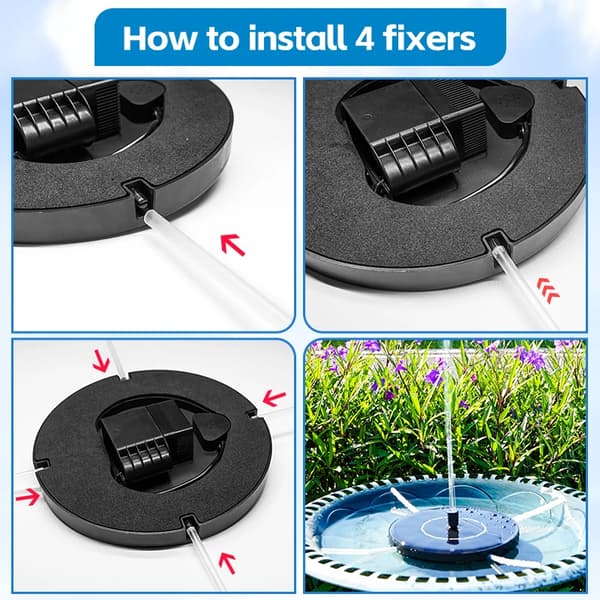 How to install 4 fixers