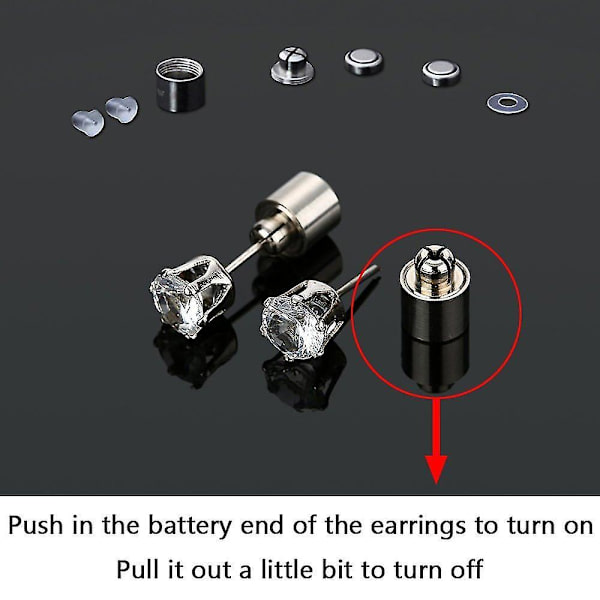 Push in the battery end of the earrings to turn on
Pull it out a little bit to turn off