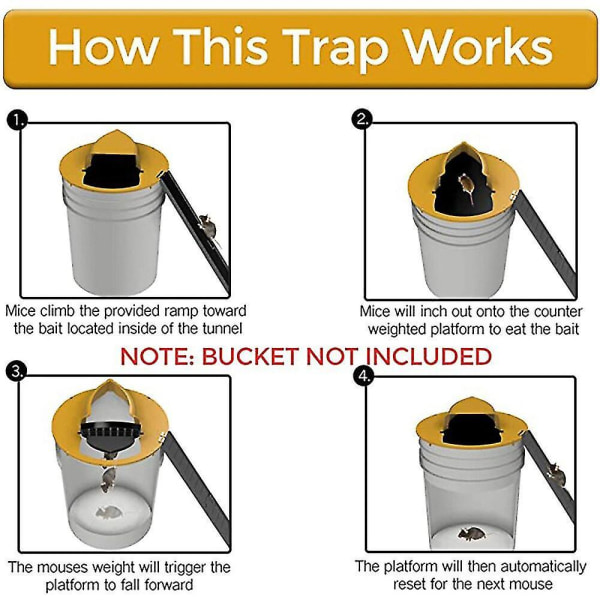 How This Trap Works

1.

Mice climb the provided ramp toward the bait located inside of the tunnel

2.

Mice will inch out onto the counter weighted platform to eat the bait

NOTE: BUCKET NOT INCLUDED

3.

The mouses weight will trigger the platform to fall forward

4.

The platform will then automatically reset for the next mouse