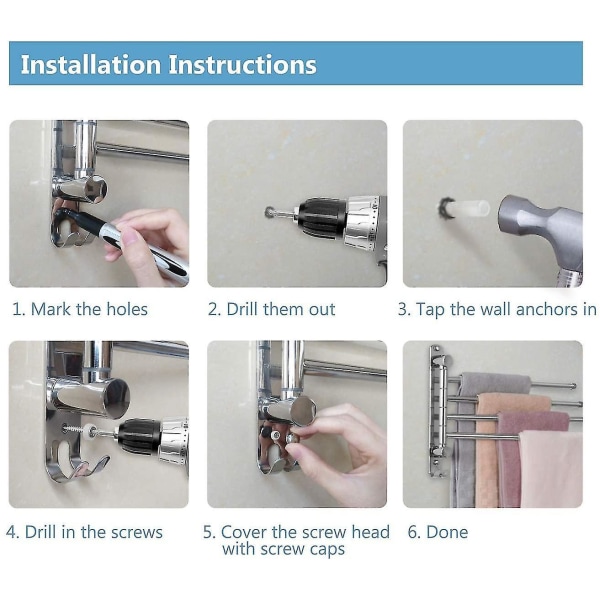 Installation Instructions

1. Mark the holes

2. Drill them out

3. Tap the wall anchors in

4. Drill in the screws

5. Cover the screw head with screw caps

6. Done