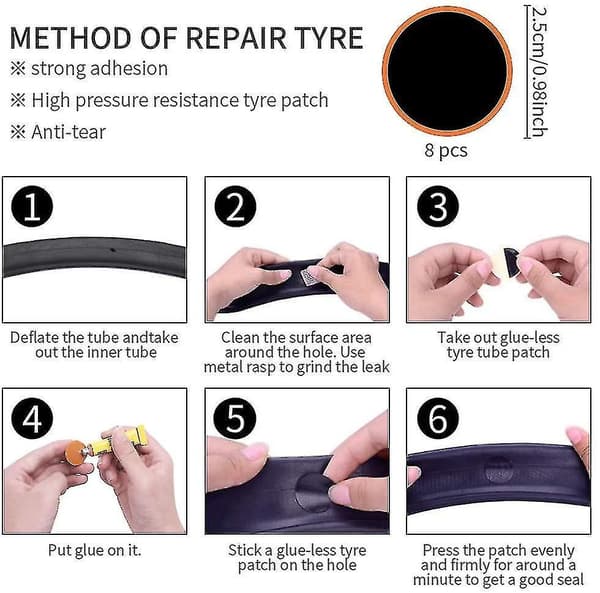 METHOD OF REPAIR TYRE
※ strong adhesion
※ High pressure resistance tyre patch
※ Anti-tear

2.5cm/0.98inch
8 pcs

1
Deflate the tube andtake out the inner tube

2
Clean the surface area around the hole. Use metal rasp to grind the leak

3
Take out glue-less tyre tube patch

4
Put glue on it.

5
Stick a glue-less tyre patch on the hole

6
Press the patch evenly and firmly for around a minute to get a good seal