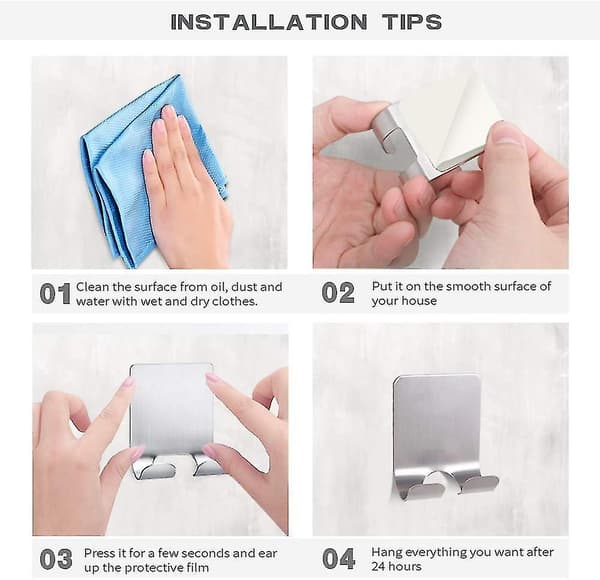 INSTALLATION TIPS

01 Clean the surface from oil, dust and water with wet and dry clothes.

02 Put it on the smooth surface of your house

03 Press it for a few seconds and ear up the protective film

04 Hang everything you want after 24 hours