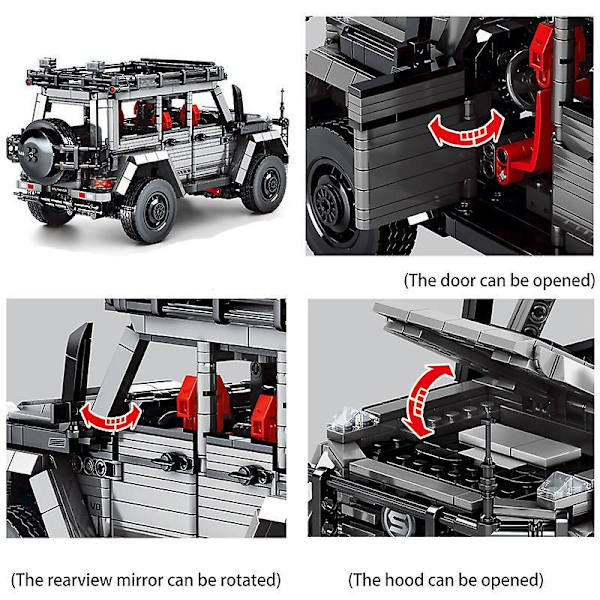 (The door can be opened)

(The rearview mirror can be rotated)

(The hood can be opened)