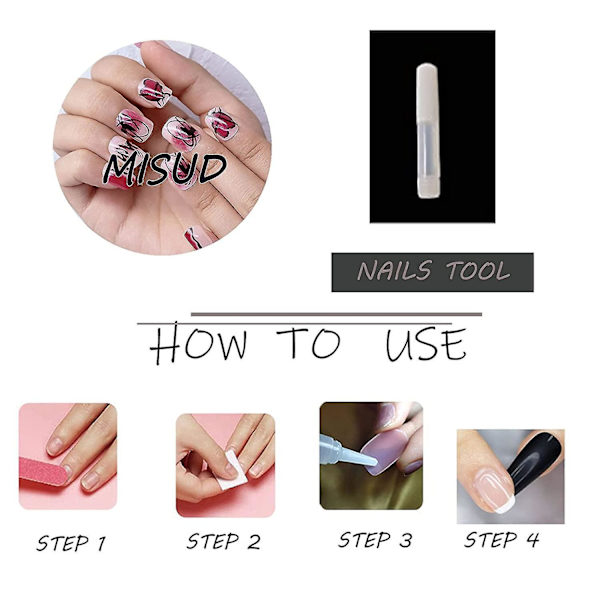 MISUD

NAILS TOOL

HOW TO USE

STEP 1

STEP 2

STEP 3

STEP 4