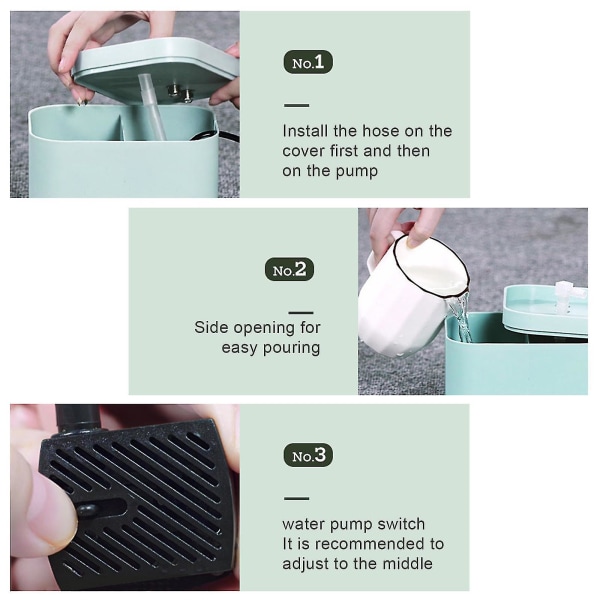 No.1

Install the hose on the cover first and then on the pump

No.2

Side opening for easy pouring

No.3

water pump switch
It is recommended to adjust to the middle