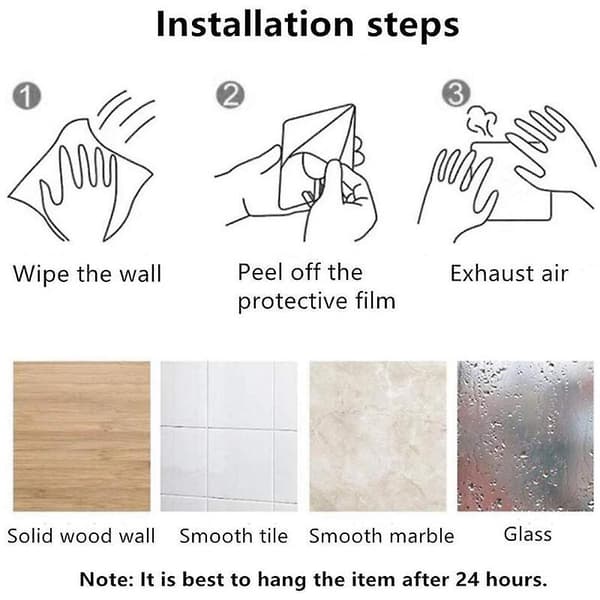 Installation steps

1
Wipe the wall

2
Peel off the protective film

3
Exhaust air

Solid wood wall

Smooth tile

Smooth marble

Glass

Note: It is best to hang the item after 24 hours.