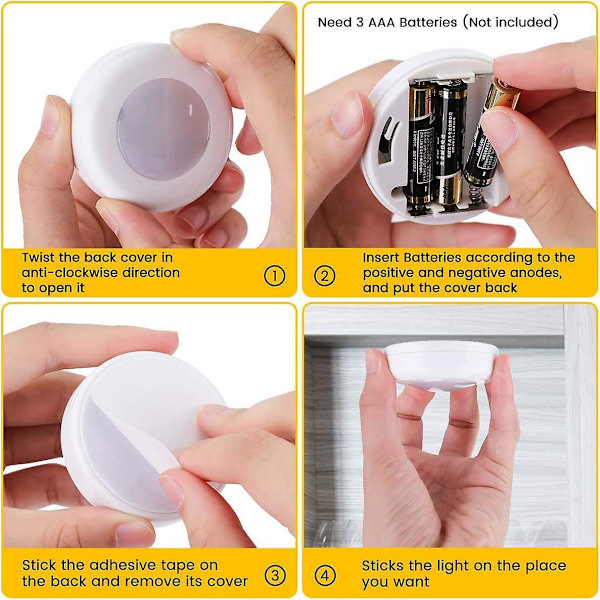 Twist the back cover in anti-clockwise direction to open it

①

Need 3 AAA Batteries (Not included)

②

Insert Batteries according to the positive and negative anodes, and put the cover back

Stick the adhesive tape on the back and remove its cover

③

④

Sticks the light on the place you want