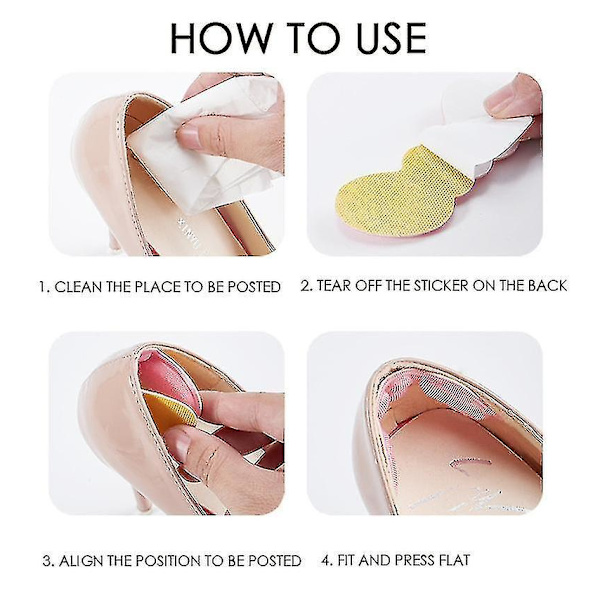 HOW TO USE

1. CLEAN THE PLACE TO BE POSTED

2. TEAR OFF THE STICKER ON THE BACK

3. ALIGN THE POSITION TO BE POSTED

4. FIT AND PRESS FLAT