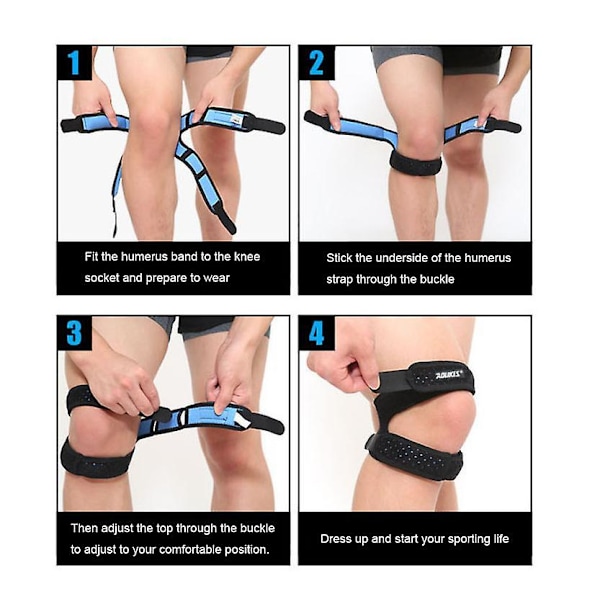 1

Fit the humerus band to the knee socket and prepare to wear

2

Stick the underside of the humerus strap through the buckle

3

Then adjust the top through the buckle to adjust to your comfortable position.

4

AOLIKES

Dress up and start your sporting life