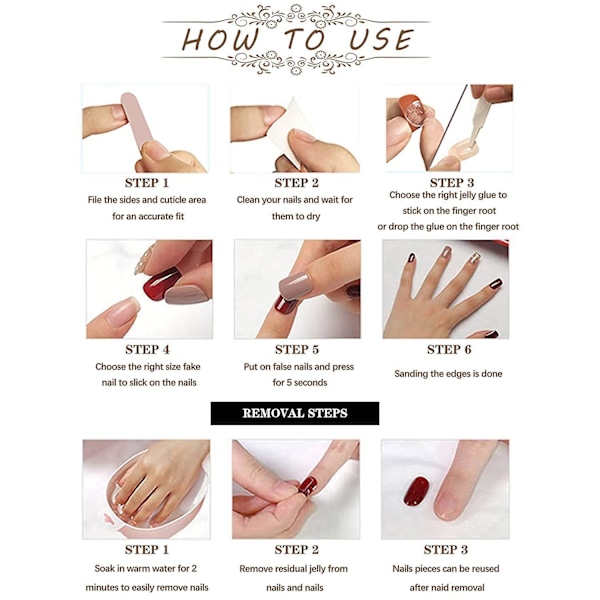 HOW TO USE

STEP 1
File the sides and cuticle area for an accurate fit

STEP 2
Clean your nails and wait for them to dry

STEP 3
Choose the right jelly glue to stick on the finger root or drop the glue on the finger root

STEP 4
Choose the right size fake nail to slick on the nails

STEP 5
Put on false nails and press for 5 seconds

STEP 6
Sanding the edges is done

REMOVAL STEPS

STEP 1
Soak in warm water for 2 minutes to easily remove nails

STEP 2
Remove residual jelly from nails and nails

STEP 3
Nails pieces can be reused after naid removal