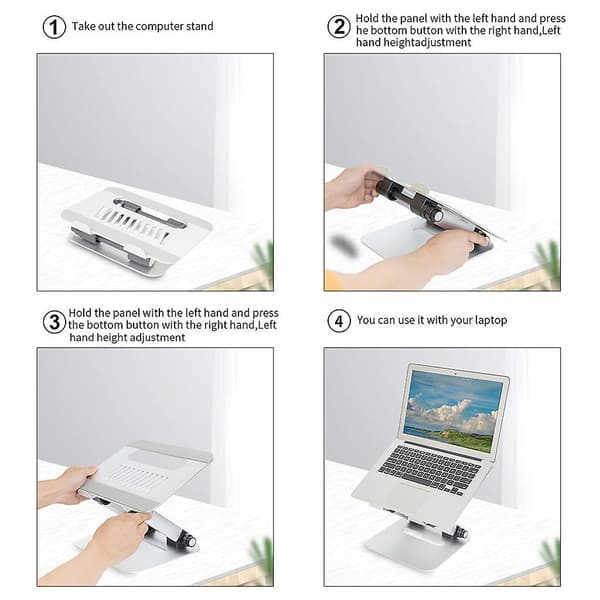 1 Take out the computer stand

2 Hold the panel with the left hand and press he bottom button with the right hand,Left hand heightadjustment

3 Hold the panel with the left hand and press the bottom button with the right hand,Left hand height adjustment

4 You can use it with your laptop