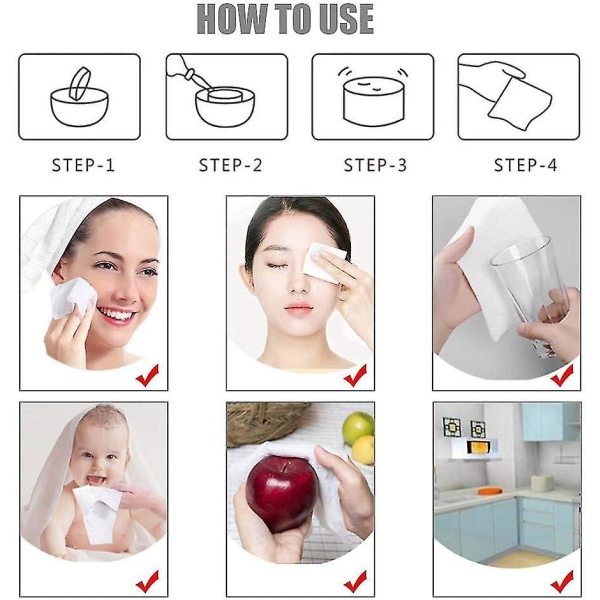 HOW TO USE

STEP-1

STEP-2

STEP-3

STEP-4