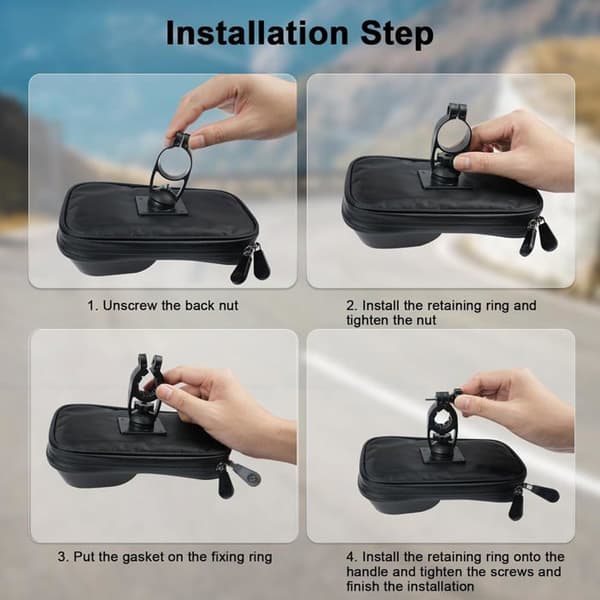 Installation Step

1. Unscrew the back nut

2. Install the retaining ring and tighten the nut

3. Put the gasket on the fixing ring

4. Install the retaining ring onto the handle and tighten the screws and finish the installation