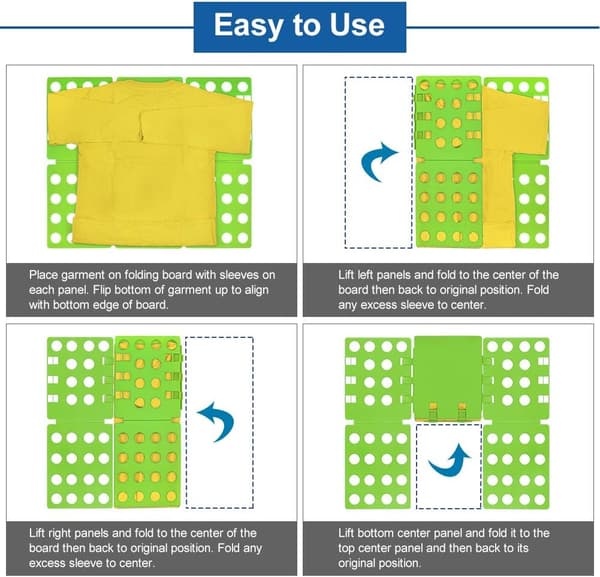 Easy to Use

Place garment on folding board with sleeves on each panel. Flip bottom of garment up to align with bottom edge of board.

Lift left panels and fold to the center of the board then back to original position. Fold any excess sleeve to center.

Lift right panels and fold to the center of the board then back to original position. Fold any excess sleeve to center.

Lift bottom center panel and fold it to the top center panel and then back to its original position.