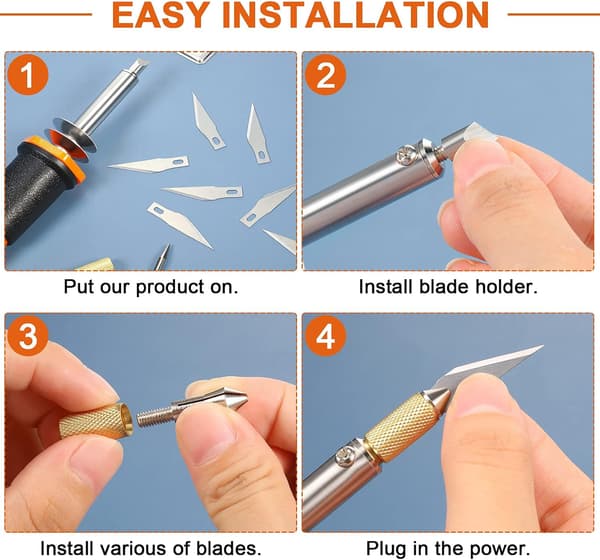 EASY INSTALLATION

1

Put our product on.

2

Install blade holder.

3

Install various of blades.

4

Plug in the power.