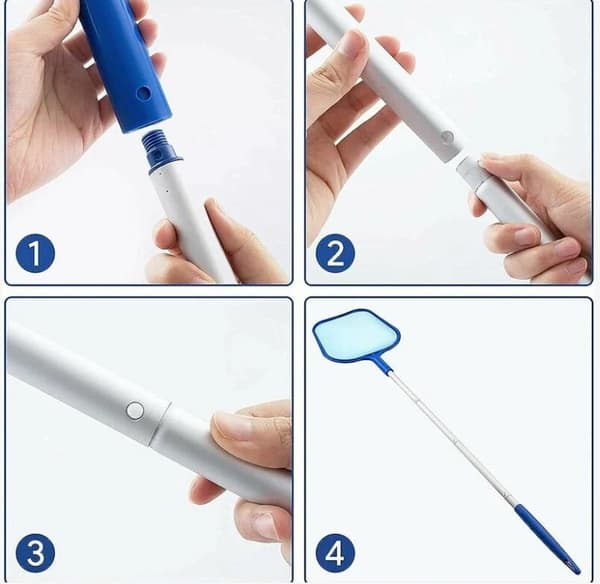 1

2

3

4