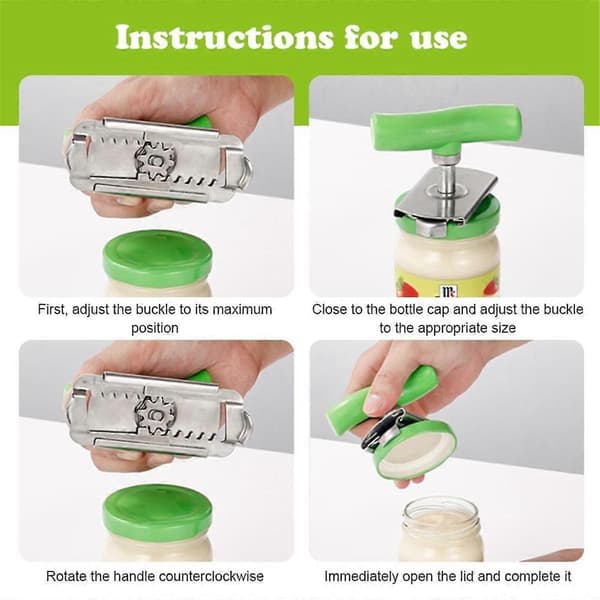 Instructions for use

First, adjust the buckle to its maximum position

Close to the bottle cap and adjust the buckle to the appropriate size

Rotate the handle counterclockwise

Immediately open the lid and complete it