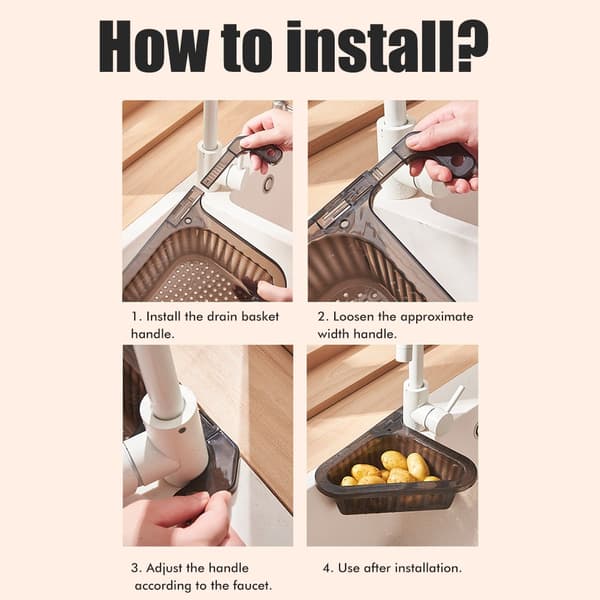 How to install?

1. Install the drain basket handle.

2. Loosen the approximate width handle.

3. Adjust the handle according to the faucet.

4. Use after installation.