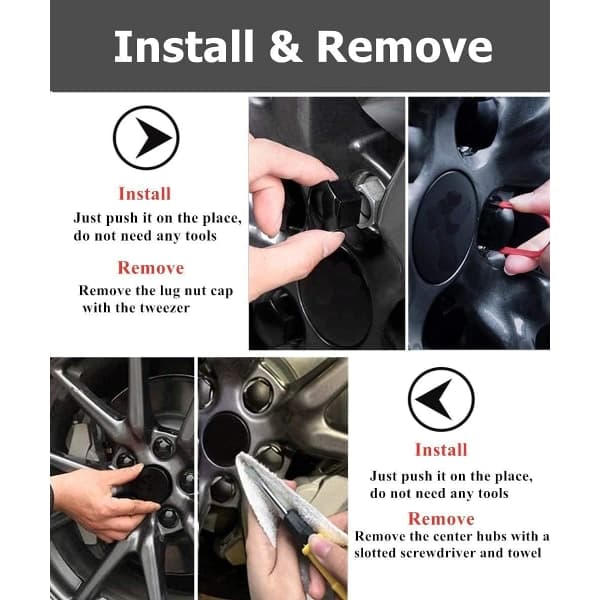 Install & Remove

Install
Just push it on the place, do not need any tools

Remove
Remove the lug nut cap with the tweezer

Install
Just push it on the place, do not need any tools

Remove
Remove the center hubs with a slotted screwdriver and towel