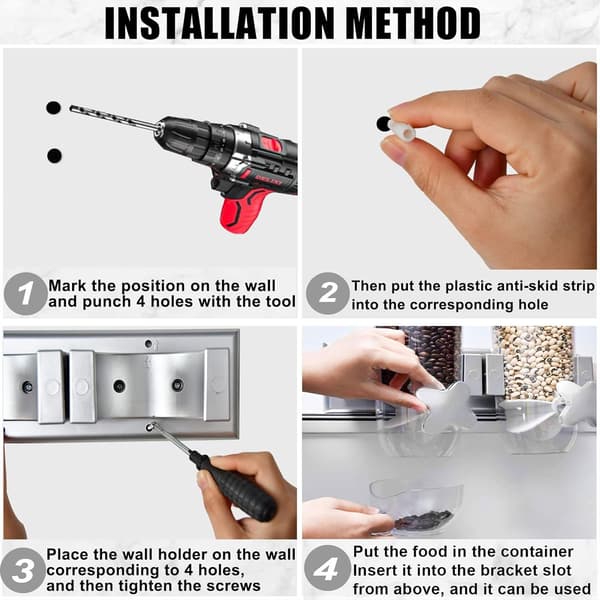 INSTALLATION METHOD

1 Mark the position on the wall and punch 4 holes with the tool

2 Then put the plastic anti-skid strip into the corresponding hole

3 Place the wall holder on the wall corresponding to 4 holes, and then tighten the screws

4 Put the food in the container Insert it into the bracket slot from above, and it can be used